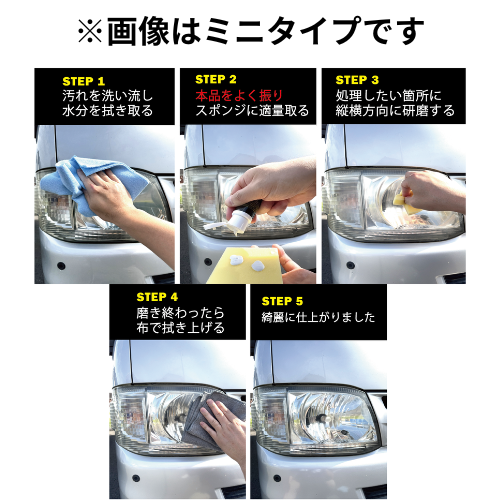 ※画像はミニタイプです

STEP 1
汚れを洗い流し
水分を拭き取る

STEP 2
本品をよく振り
スポンジに適量取る

STEP 3
処理したい箇所に
縦横方向に研磨する

STEP 4
磨き終わったら
布で拭き上げる

STEP 5
綺麗に仕上がりました