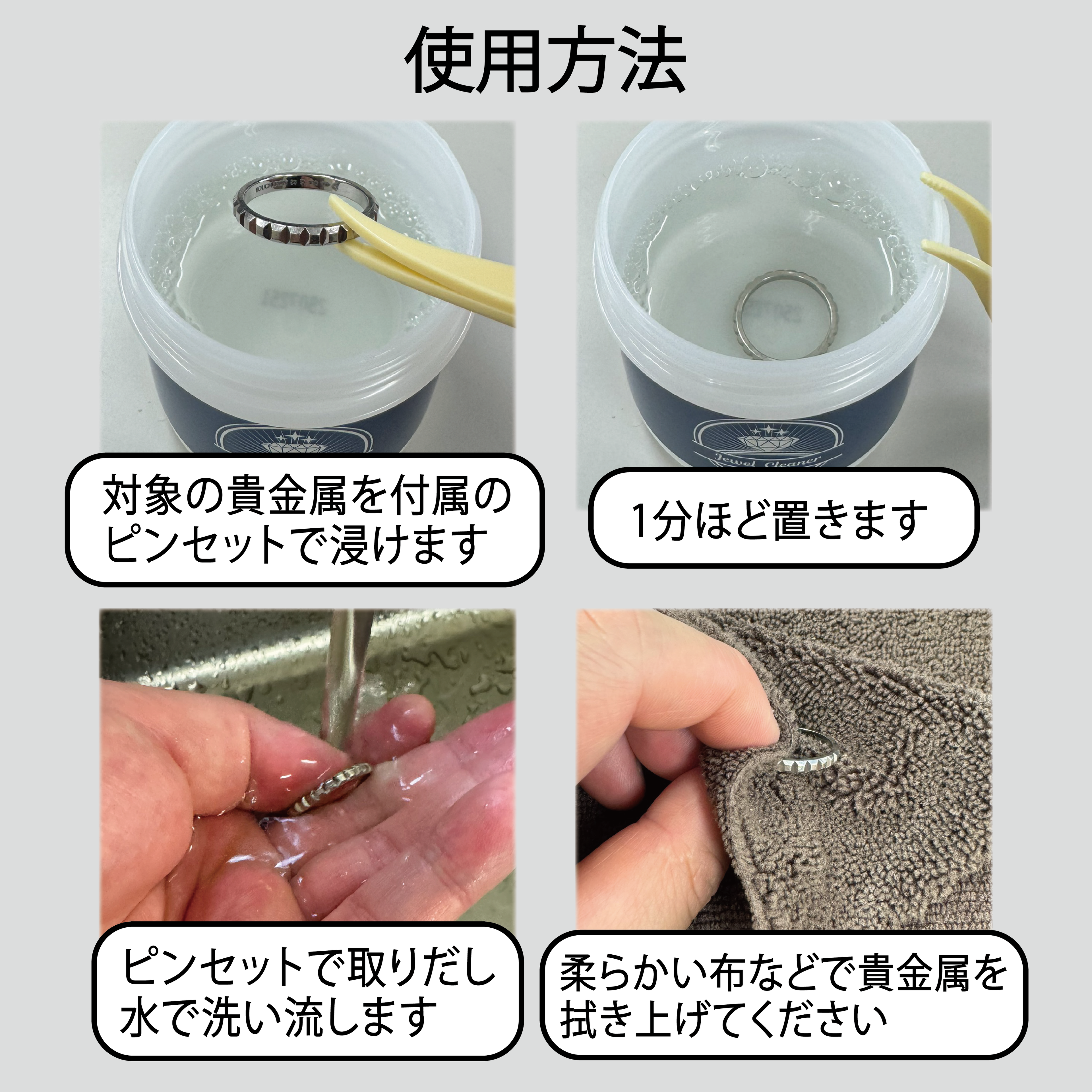 使用方法

対象の貴金属を付属のピンセットで浸けます

Jewel Cleaner

1分ほど置きます

ピンセットで取りだし水で洗い流します

柔らかい布などで貴金属を拭き上げてください