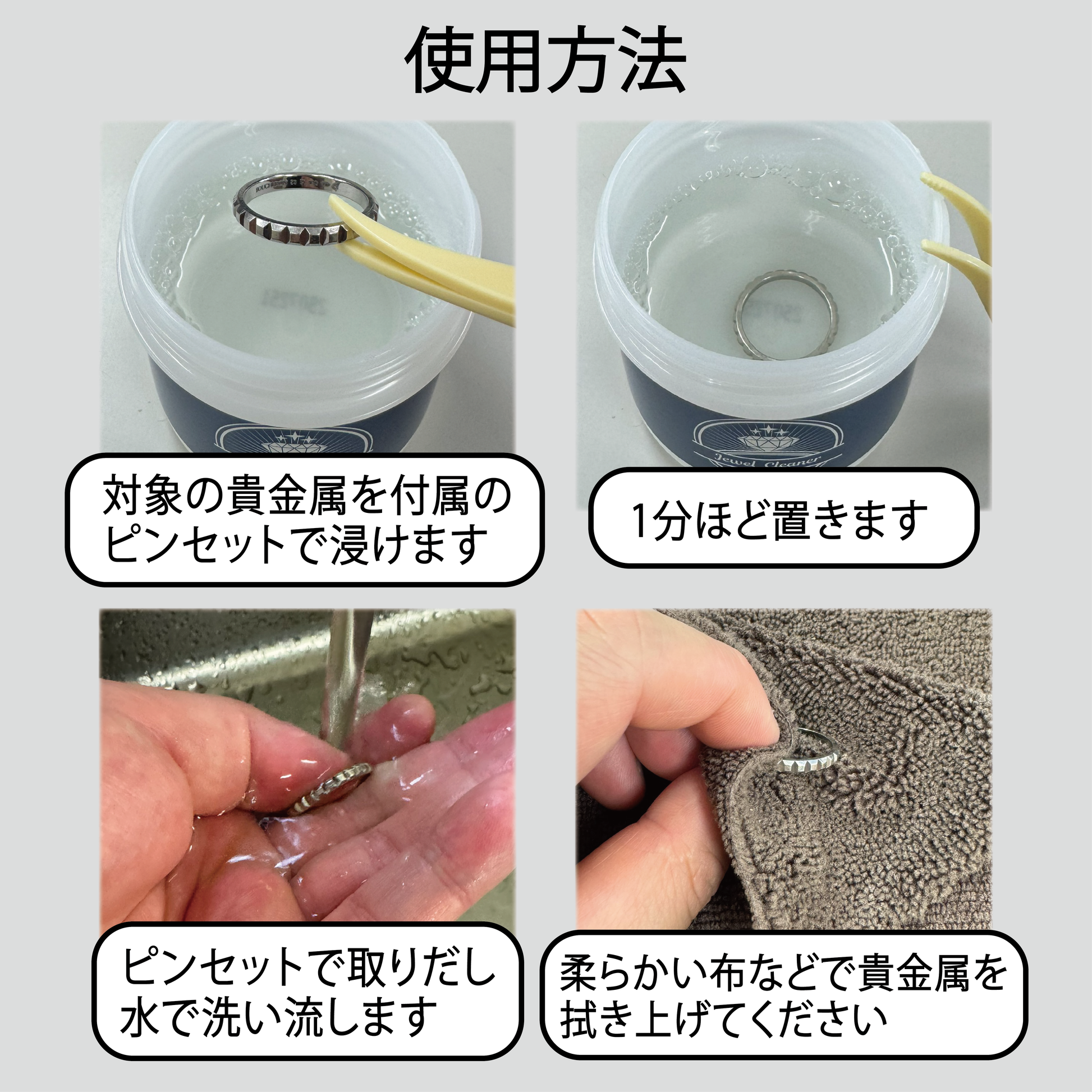 使用方法

対象の貴金属を付属のピンセットで浸けます

Jewel Cleaner

1分ほど置きます

ピンセットで取りだし水で洗い流します

柔らかい布などで貴金属を拭き上げてください