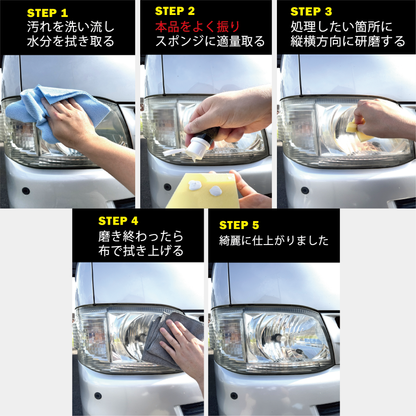 STEP 1
汚れを洗い流し
水分を拭き取る

STEP 2
本品をよく振り
スポンジに適量取る

STEP 3
処理したい箇所に
縦横方向に研磨する

STEP 4
磨き終わったら
布で拭き上げる

STEP 5
綺麗に仕上がりました