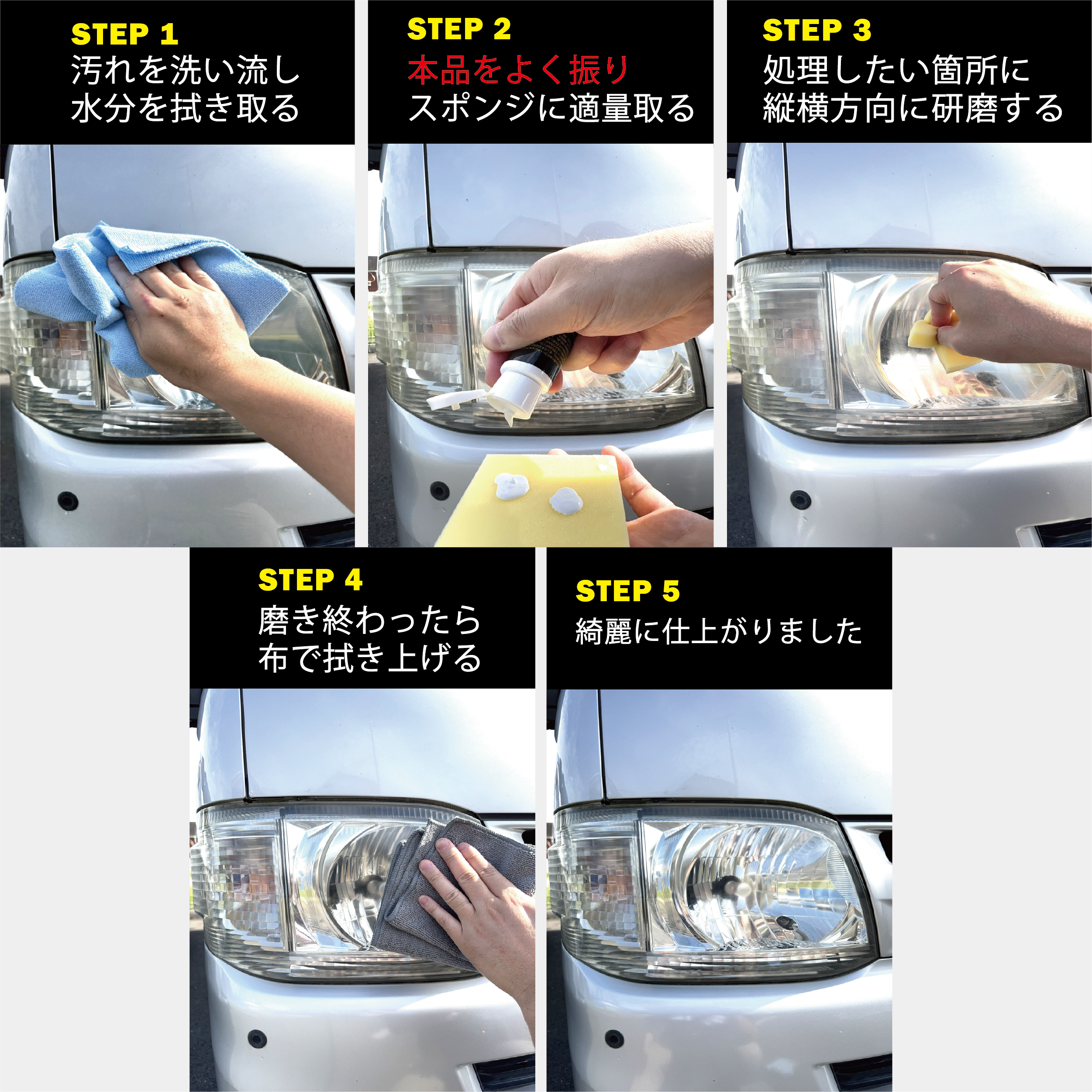 STEP 1
汚れを洗い流し
水分を拭き取る

STEP 2
本品をよく振り
スポンジに適量取る

STEP 3
処理したい箇所に
縦横方向に研磨する

STEP 4
磨き終わったら
布で拭き上げる

STEP 5
綺麗に仕上がりました