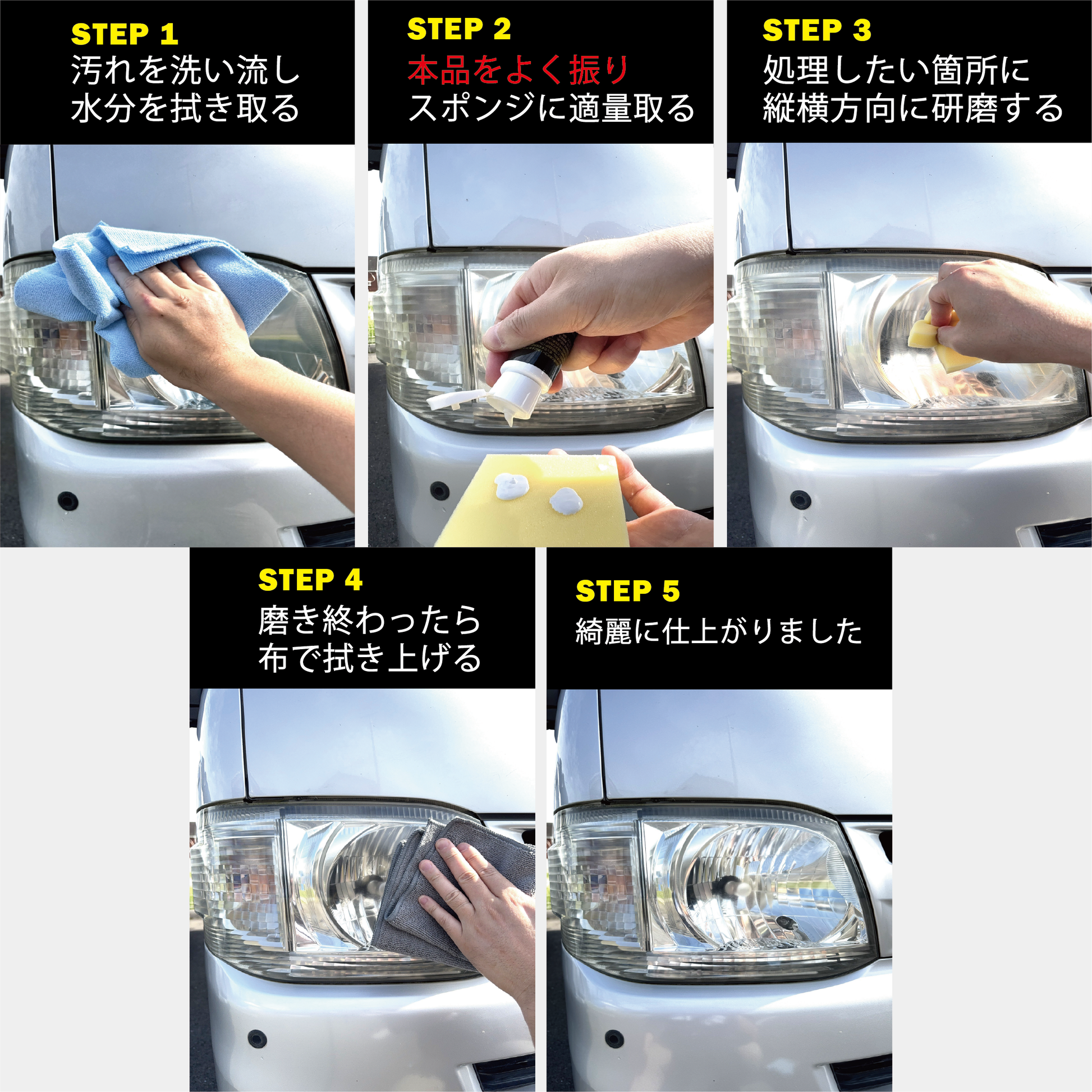 STEP 1
汚れを洗い流し
水分を拭き取る

STEP 2
本品をよく振り
スポンジに適量取る

STEP 3
処理したい箇所に
縦横方向に研磨する

STEP 4
磨き終わったら
布で拭き上げる

STEP 5
綺麗に仕上がりました