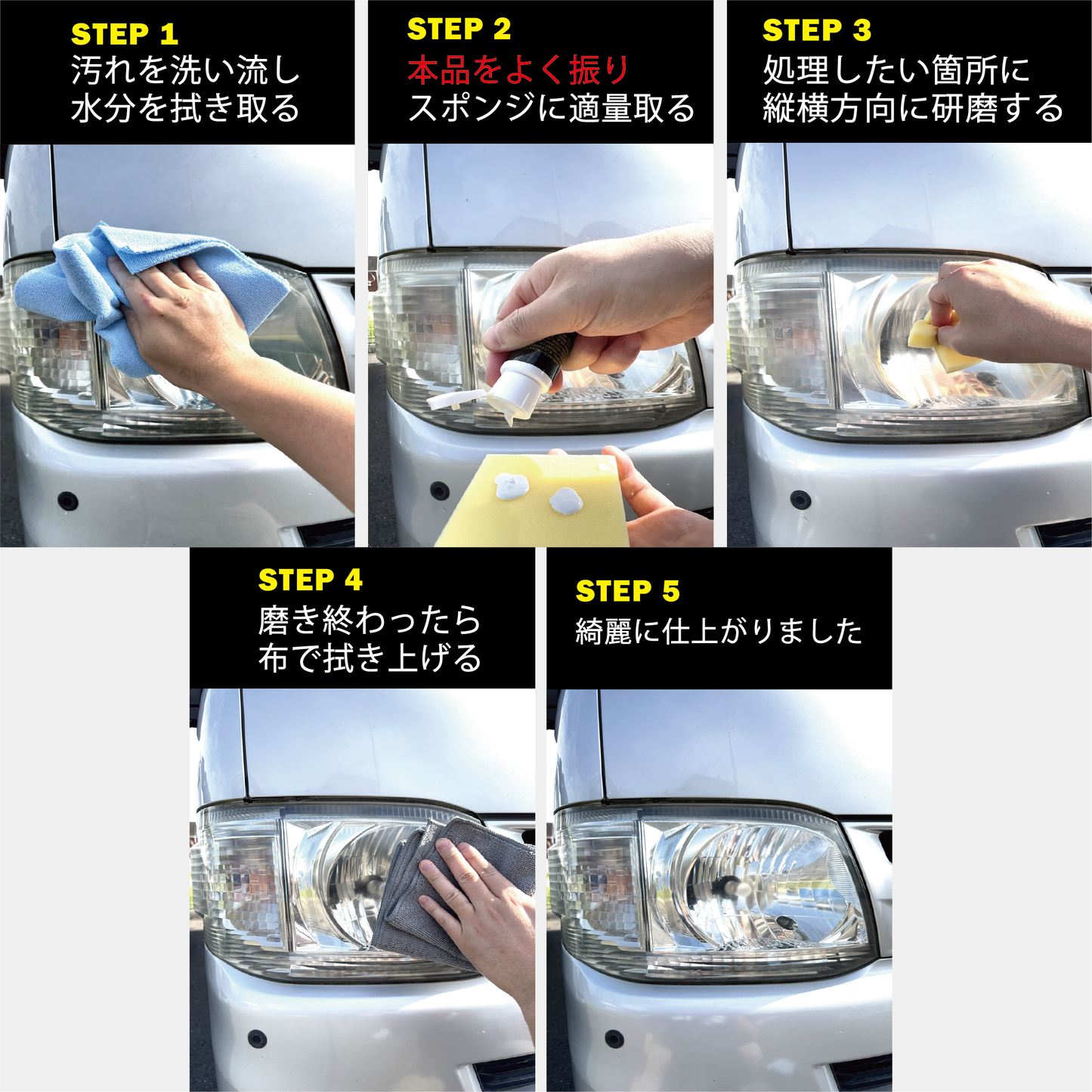 STEP 1
汚れを洗い流し
水分を拭き取る

STEP 2
本品をよく振り
スポンジに適量取る

STEP 3
処理したい箇所に
縦横方向に研磨する

STEP 4
磨き終わったら
布で拭き上げる

STEP 5
綺麗に仕上がりました